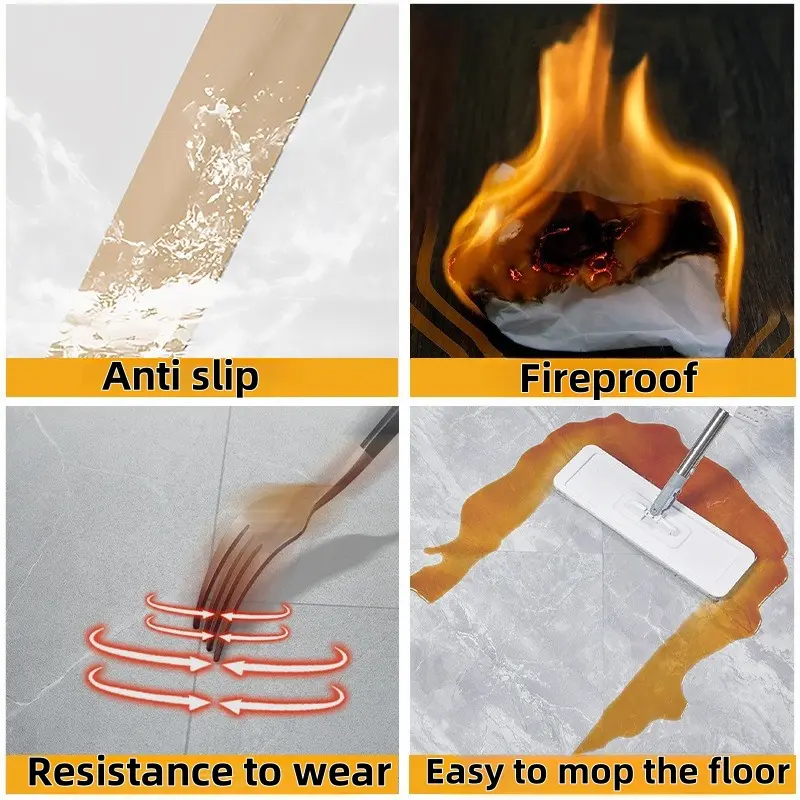 Anti slip

Fireproof

Resistance to wear

Easy to mop the floor