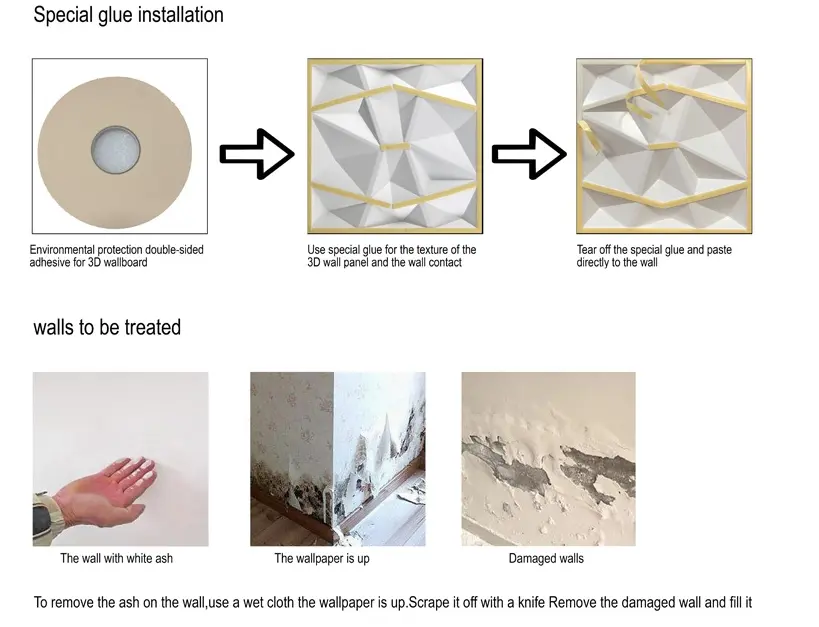 Special glue installation

Environmental protection double-sided adhesive for 3D wallboard

Use special glue for the texture of the 3D wall panel and the wall contact

Tear off the special glue and paste directly to the wall

walls to be treated

The wall with white ash

The wallpaper is up

Damaged walls

To remove the ash on the wall,use a wet cloth the wallpaper is up.Scrape it off with a knife Remove the damaged wall and fill it